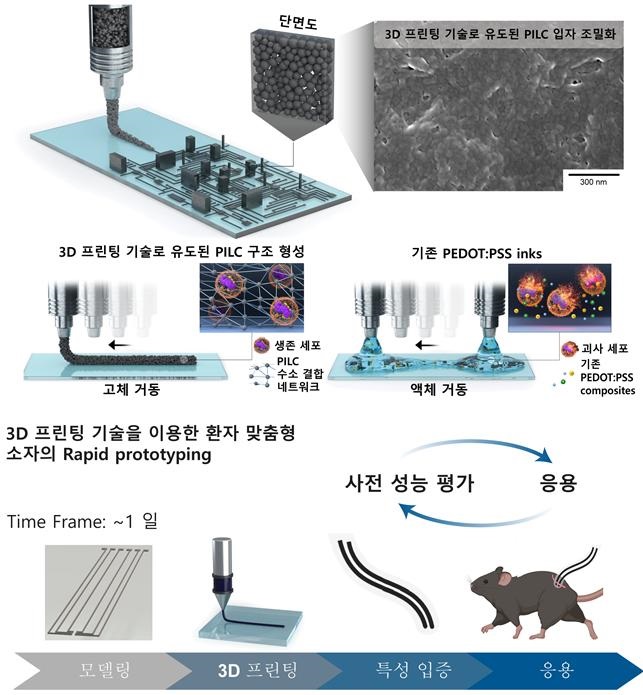 단면도

3D 프린팅 기술로 유도된 PILC 입자 조밀화

300 nm

3D 프린팅 기술로 유도된 PILC 구조 형성

생존 세포

PILC 수소 결합 네트워크

고체 거동

기존 PEDOT:PSS inks

괴사 세포

기존 PEDOT:PSS composites

액체 거동

3D 프린팅 기술을 이용한 환자 맞춤형 소자의 Rapid prototyping

사전 성능 평가

응용

Time Frame: ~1 일

모델링

3D 프린팅

특성 입증

응용